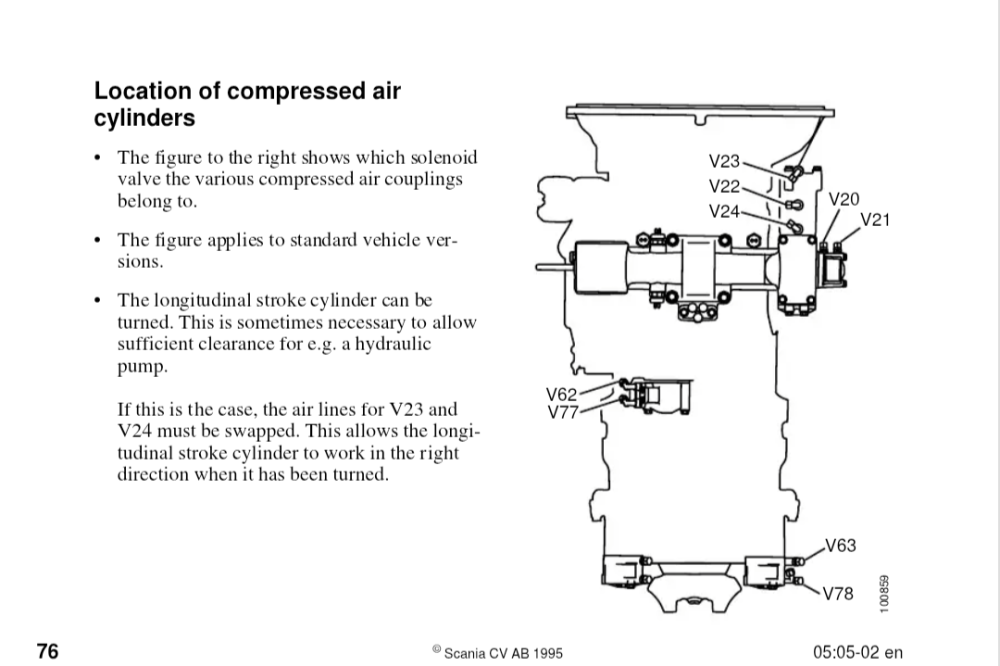 Location of compressed air cylinders

• The figure to the right shows which solenoid valve the various compressed air couplings belong to.

• The figure applies to standard vehicle versions.

• The longitudinal stroke cylinder can be turned. This is sometimes necessary to allow sufficient clearance for e.g. a hydraulic pump.

If this is the case, the air lines for V23 and V24 must be swapped. This allows the longitudinal stroke cylinder to work in the right direction when it has been turned.

V23
V22
V24
V20
V21
V62
V77
V63
V78
100859

76
© Scania CV AB 1995
05:05-02 en