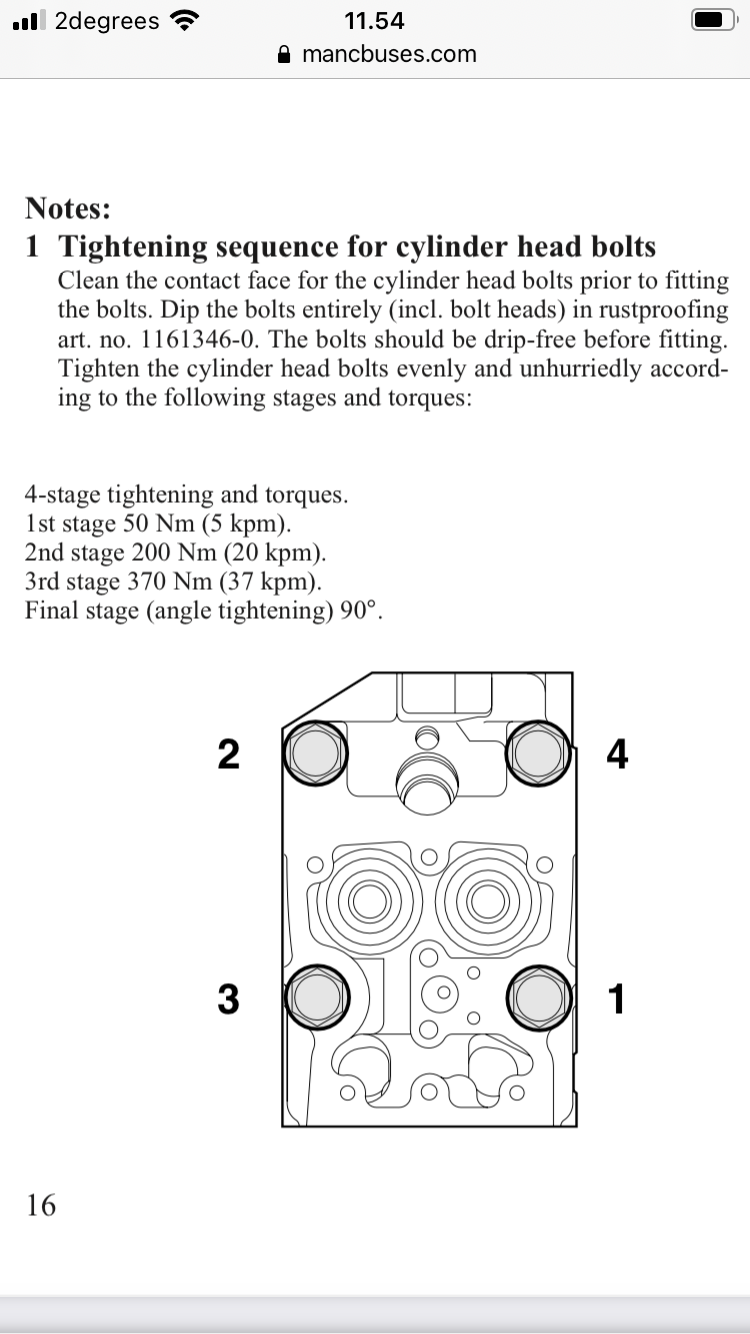 2degrees 11.54
mancbuses.com

Notes:
1 Tightening sequence for cylinder head bolts
Clean the contact face for the cylinder head bolts prior to fitting the bolts. Dip the bolts entirely (incl. bolt heads) in rustproofing art. no. 1161346-0. The bolts should be drip-free before fitting. Tighten the cylinder head bolts evenly and unhurriedly according to the following stages and torques:

4-stage tightening and torques.
1st stage 50 Nm (5 kpm).
2nd stage 200 Nm (20 kpm).
3rd stage 370 Nm (37 kpm).
Final stage (angle tightening) 90°.

2
4
3
1

16